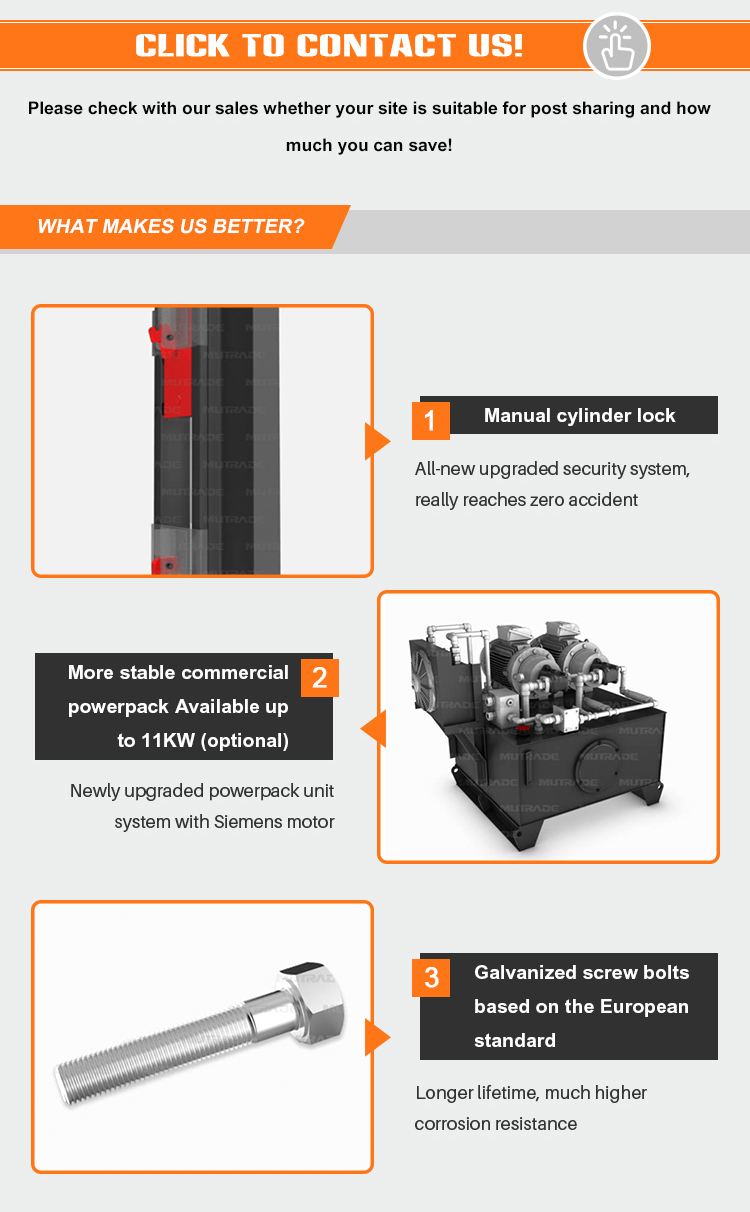 CLICK TO CONTACT US!

Please check with our sales whether your site is suitable for post sharing and how much you can save!

WHAT MAKES US BETTER?

MUTRADE

1 Manual cylinder lock

All-new upgraded security system, really reaches zero accident

More stable commercial powerpack Available up to 11KW (optional) 2

Newly upgraded powerpack unit system with Siemens motor

MUTRADE

3 Galvanized screw bolts based on the European standard

Longer lifetime, much higher corrosion resistance